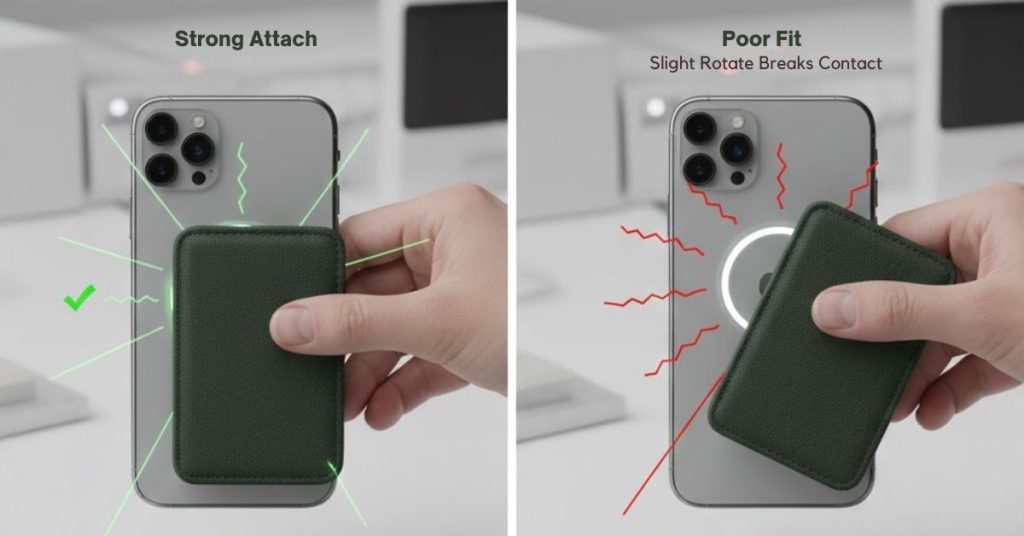 Strong Attach

Poor Fit
Slight Rotate Breaks Contact